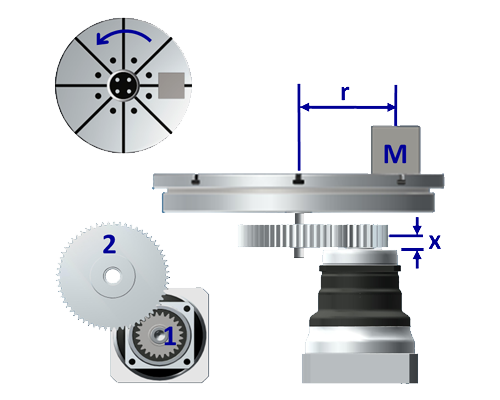 r
M
x
2
1